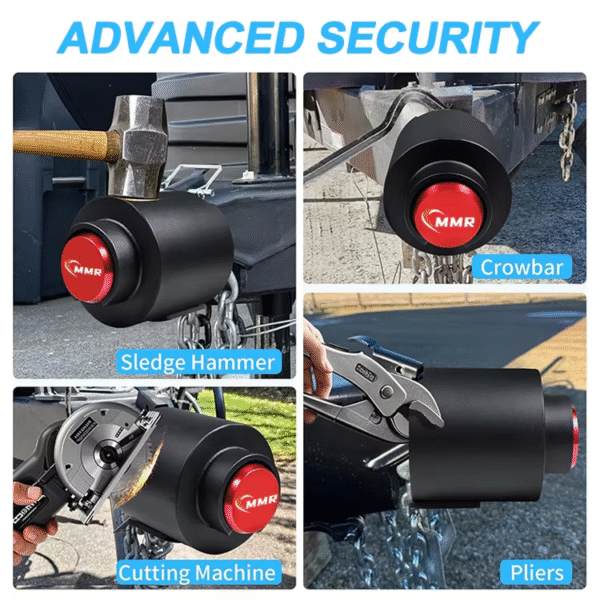 ADVANCED SECURITY

MMR

Sledge Hammer

MMR

Crowbar

MMR

Cutting Machine

Pliers