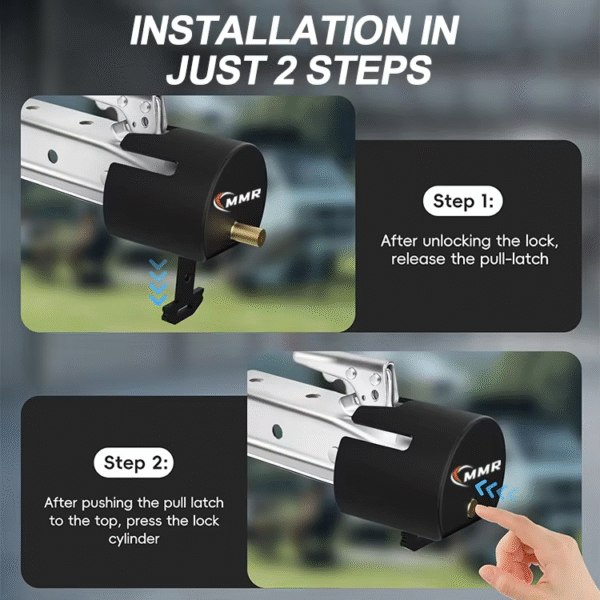 INSTALLATION IN JUST 2 STEPS

MMR

Step 1:

After unlocking the lock, release the pull-latch

Step 2:

After pushing the pull latch to the top, press the lock cylinder

MMR