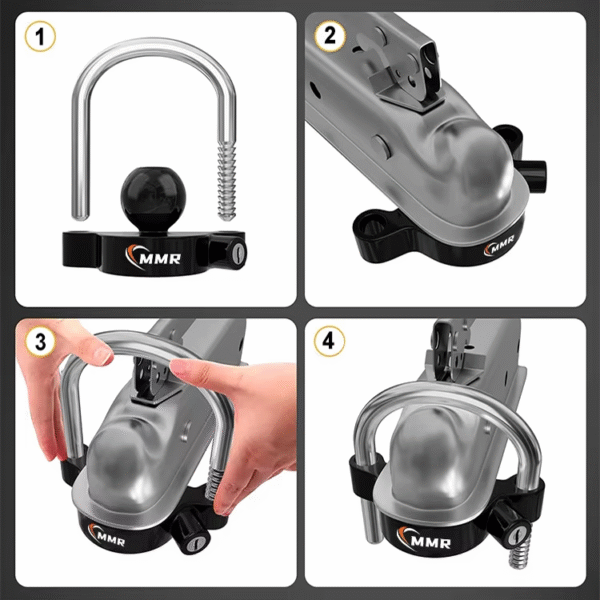 1

MMR

2

MMR

3

MMR

4

MMR