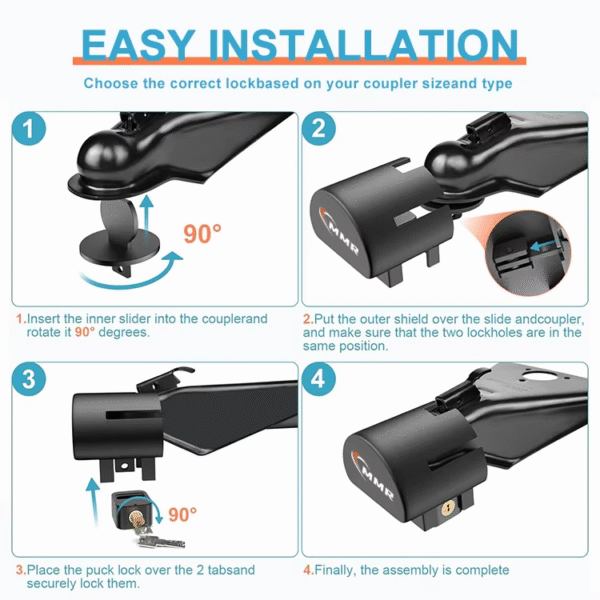 EASY INSTALLATION

Choose the correct lockbased on your coupler sizeand type

1

90°

1.Insert the inner slider into the couplerand rotate it 90° degrees.

2

MMR

2.Put the outer shield over the slide andcoupler, and make sure that the two lockholes are in the same position.

3

90°

3.Place the puck lock over the 2 tabsand securely lock them.

4

MMR

4.Finally, the assembly is complete