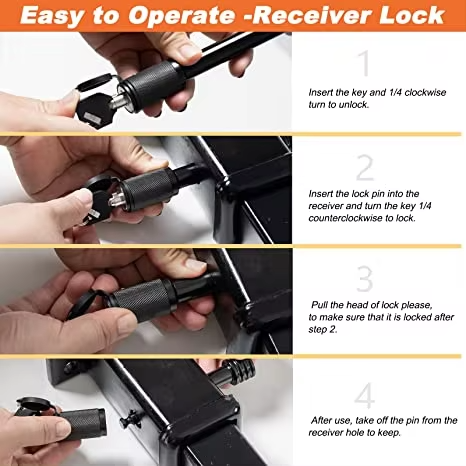 Easy to Operate -Receiver Lock

1

Insert the key and 1/4 clockwise turn to unlock.

2

Insert the lock pin into the receiver and turn the key 1/4 counterclockwise to lock.

3

Pull the head of lock please, to make sure that it is locked after step 2.

4

After use, take off the pin from the receiver hole to keep.