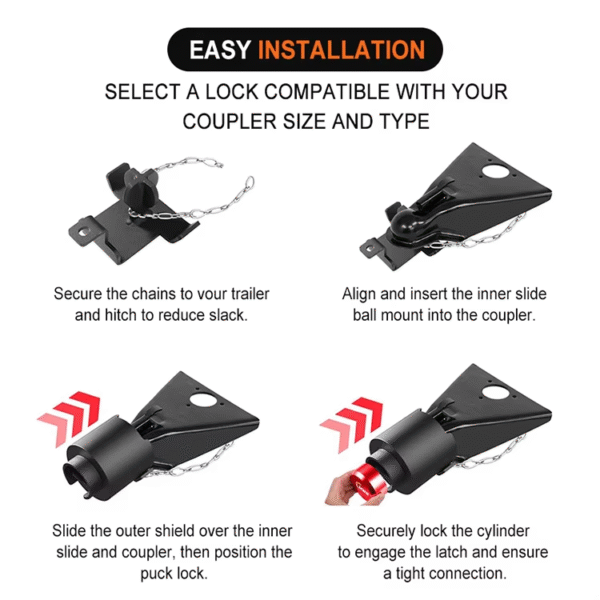 EASY INSTALLATION

SELECT A LOCK COMPATIBLE WITH YOUR COUPLER SIZE AND TYPE

Secure the chains to vour trailer and hitch to reduce slack.

Align and insert the inner slide ball mount into the coupler.

Slide the outer shield over the inner slide and coupler, then position the puck lock.

Securely lock the cylinder to engage the latch and ensure a tight connection.