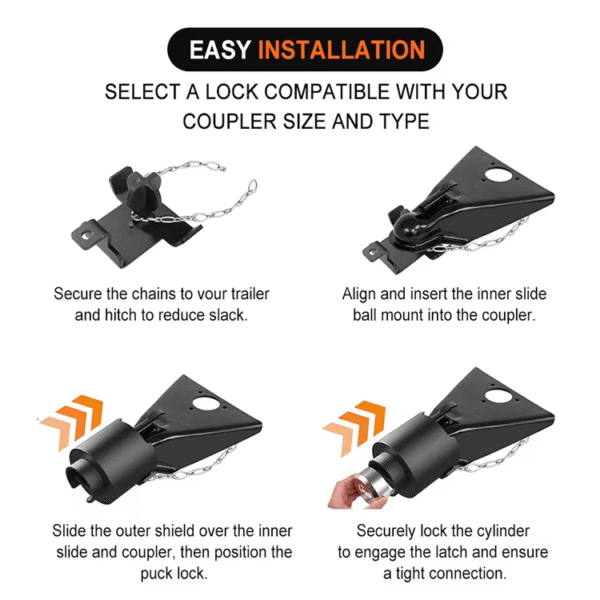 EASY INSTALLATION

SELECT A LOCK COMPATIBLE WITH YOUR COUPLER SIZE AND TYPE

Secure the chains to vour trailer and hitch to reduce slack.

Align and insert the inner slide ball mount into the coupler.

Slide the outer shield over the inner slide and coupler, then position the puck lock.

Securely lock the cylinder to engage the latch and ensure a tight connection.