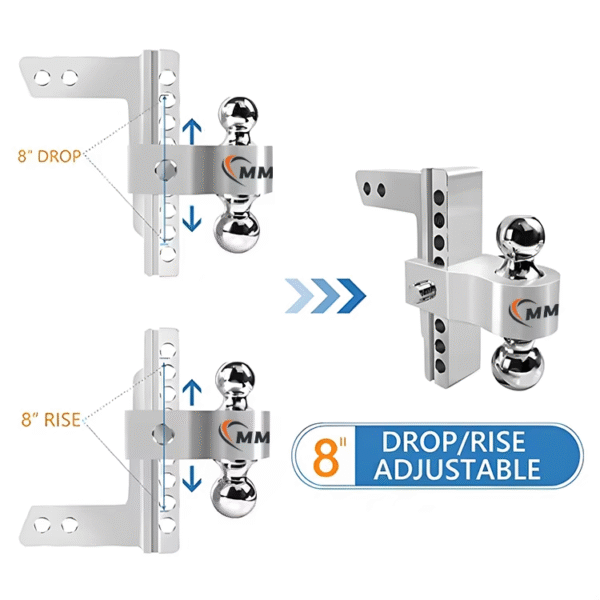 8" DROP

MM

8" RISE

MM

MM

8" DROP/RISE ADJUSTABLE