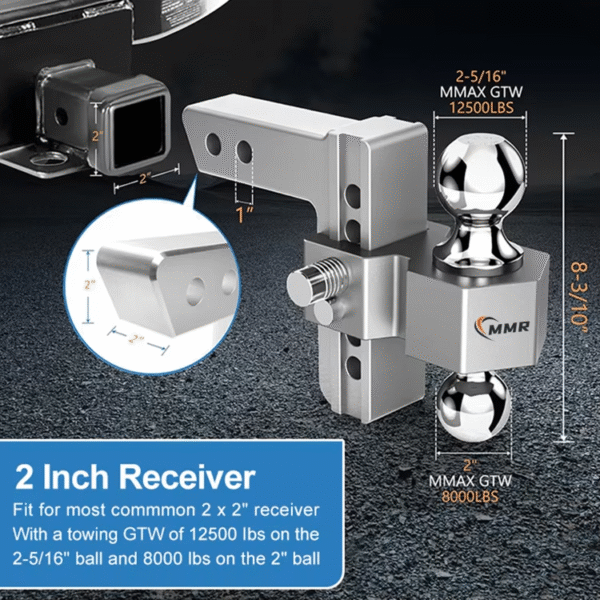 2"

2"

1"

2"

2"

2-5/16"
MMAX GTW
12500LBS

8-3/10"

MMR

2"
MMAX GTW
8000LBS

2 Inch Receiver

Fit for most commmon 2 x 2" receiver With a towing GTW of 12500 lbs on the 2-5/16" ball and 8000 lbs on the 2" ball